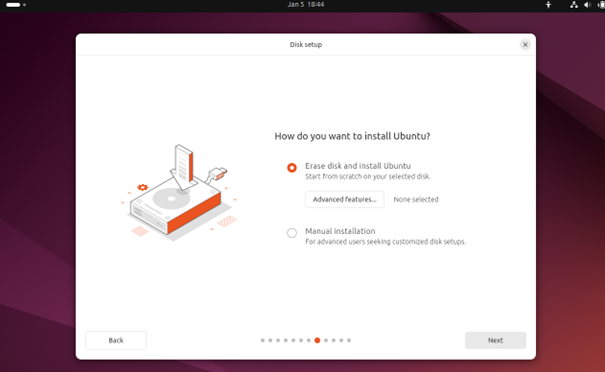 Jan 5 18:44

Disk setup

How do you want to install Ubuntu?

Erase disk and install Ubuntu
Start from scratch on your selected disk.

Advanced features...
None selected

Manual installation
For advanced users seeking customized disk setups.

Back

Next